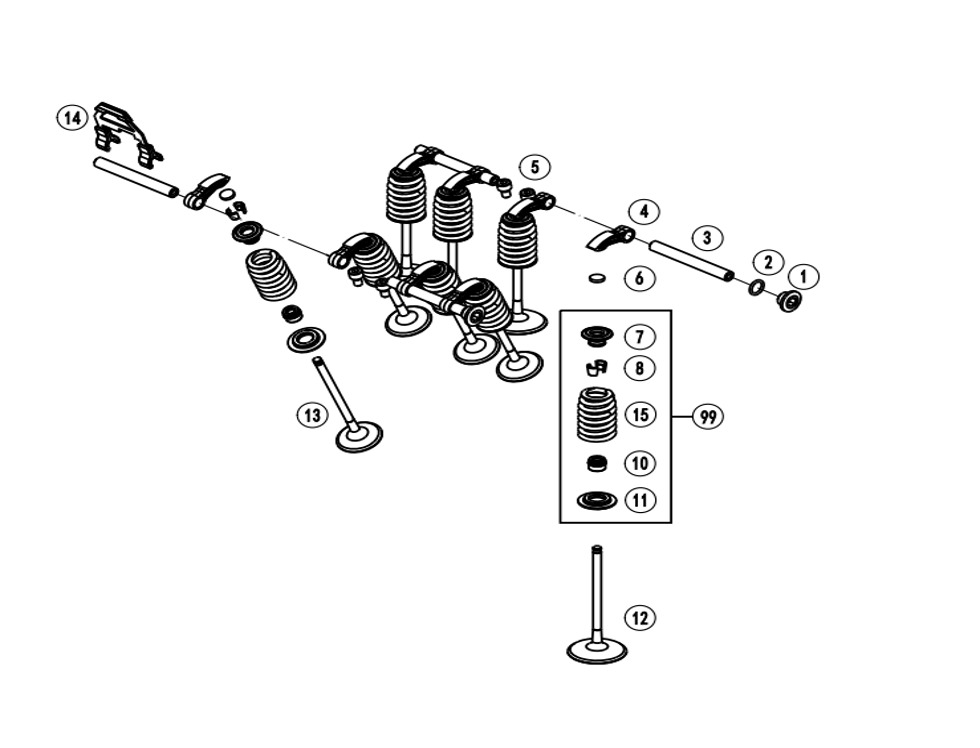 14
5
4
3
2
1
6
7
8
15
99
10
11
13
12